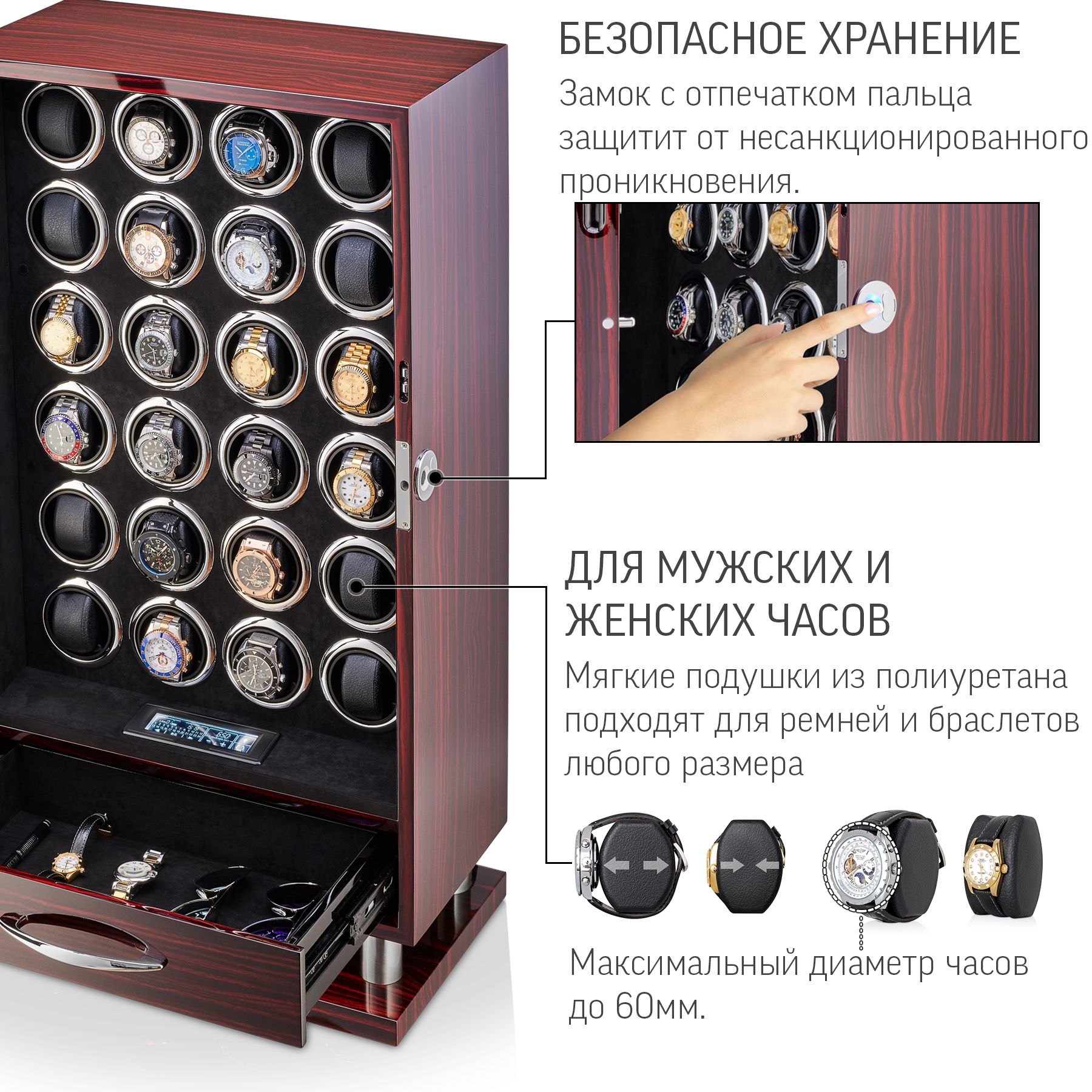 БЕЗОПАСНОЕ ХРАНЕНИЕ
Замок с отпечатком пальца защитит от несанкционированного проникновения.

ДЛЯ МУЖСКИХ И ЖЕНСКИХ ЧАСОВ
Мягкие подушки из полиуретана подходят для ремней и браслетов любого размера

Максимальный диаметр часов до 60мм.