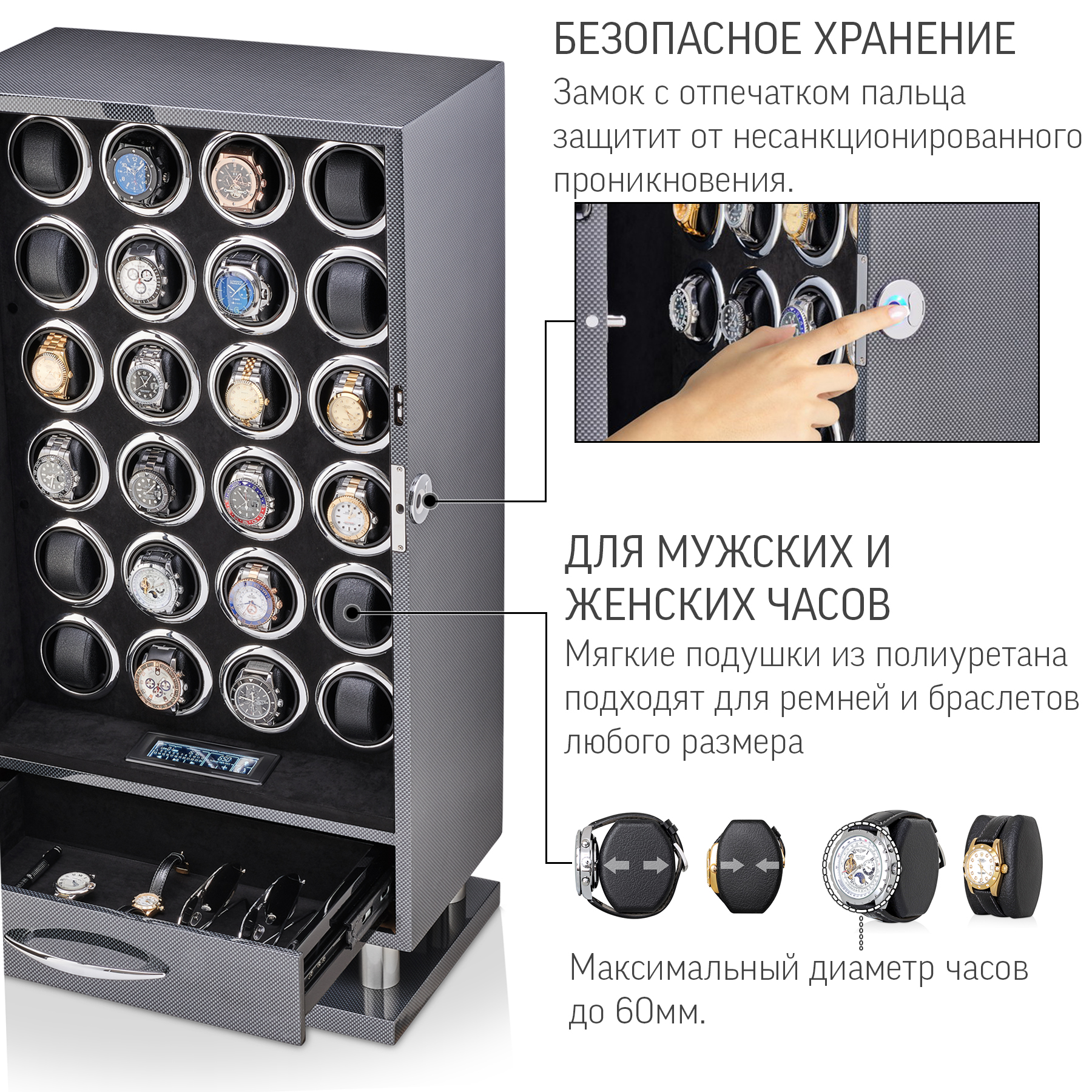 БЕЗОПАСНОЕ ХРАНЕНИЕ
Замок с отпечатком пальца защитит от несанкционированного проникновения.

ДЛЯ МУЖСКИХ И ЖЕНСКИХ ЧАСОВ
Мягкие подушки из полиуретана подходят для ремней и браслетов любого размера

Максимальный диаметр часов до 60мм.